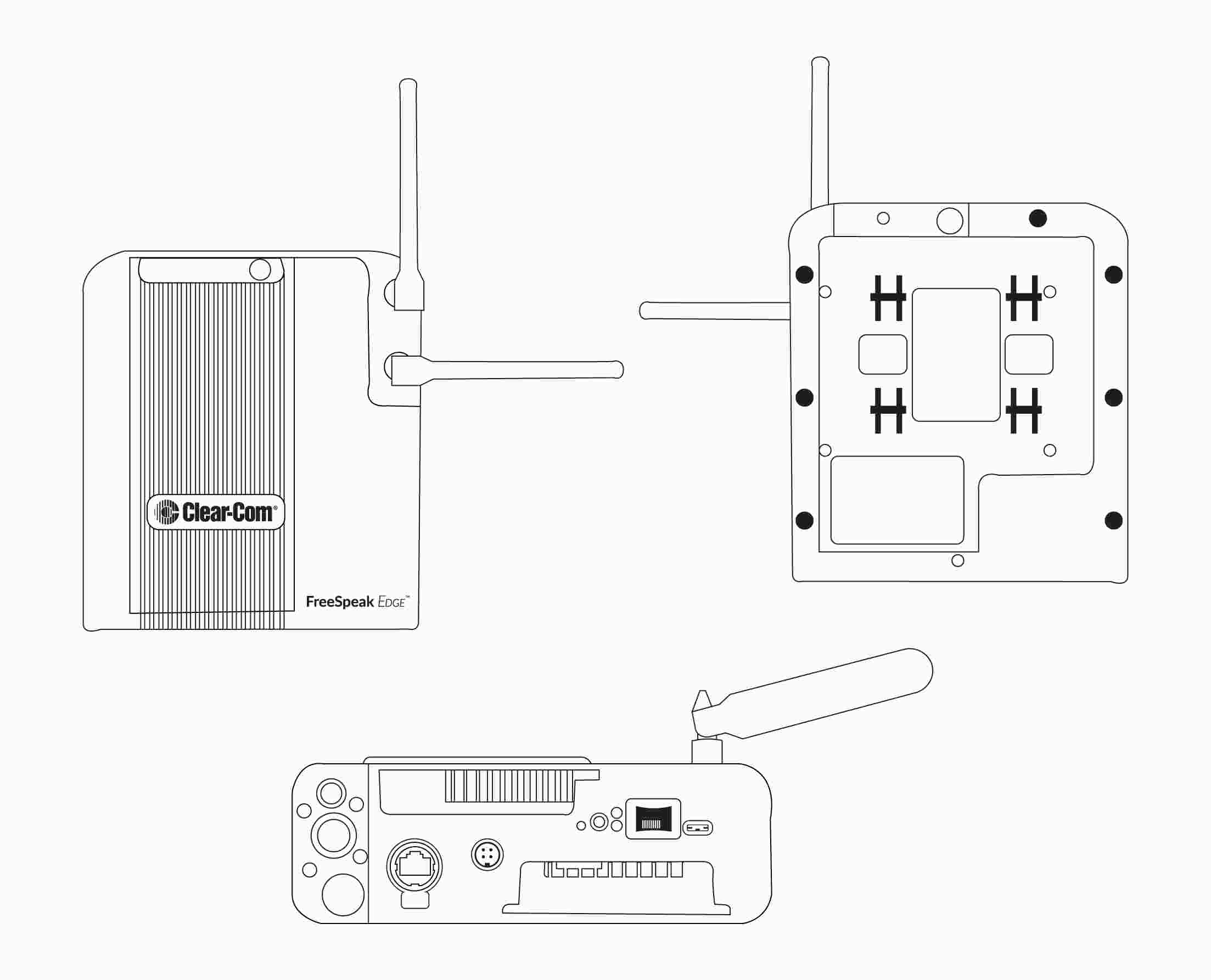 Clear-Com®

FreeSpeak EDGE™